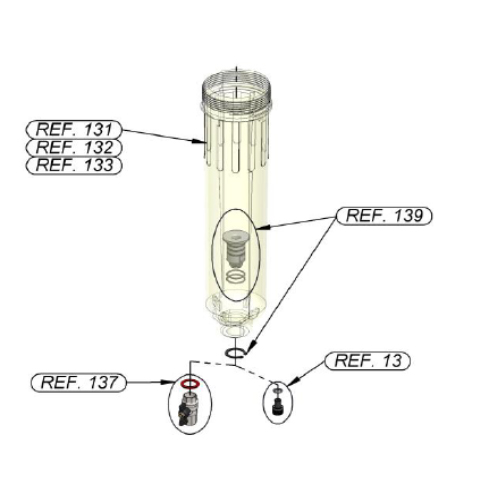 REF. 131
REF. 132
REF. 133
REF. 139
REF. 13
REF. 137